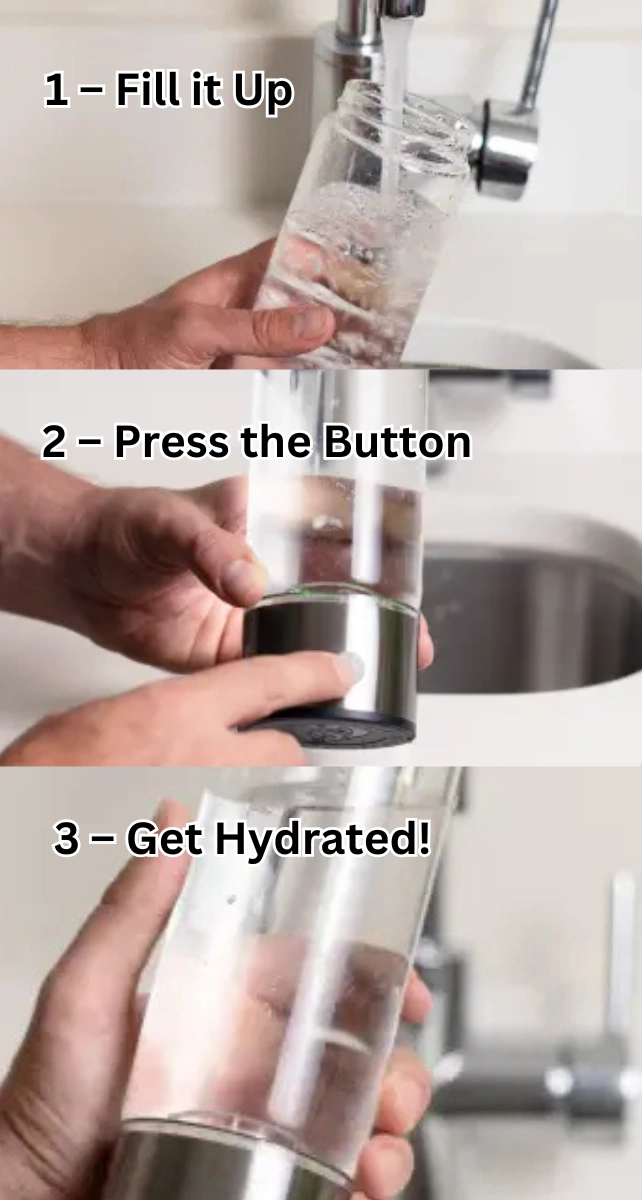 1 – Fill it Up

2 – Press the Button

3 – Get Hydrated!